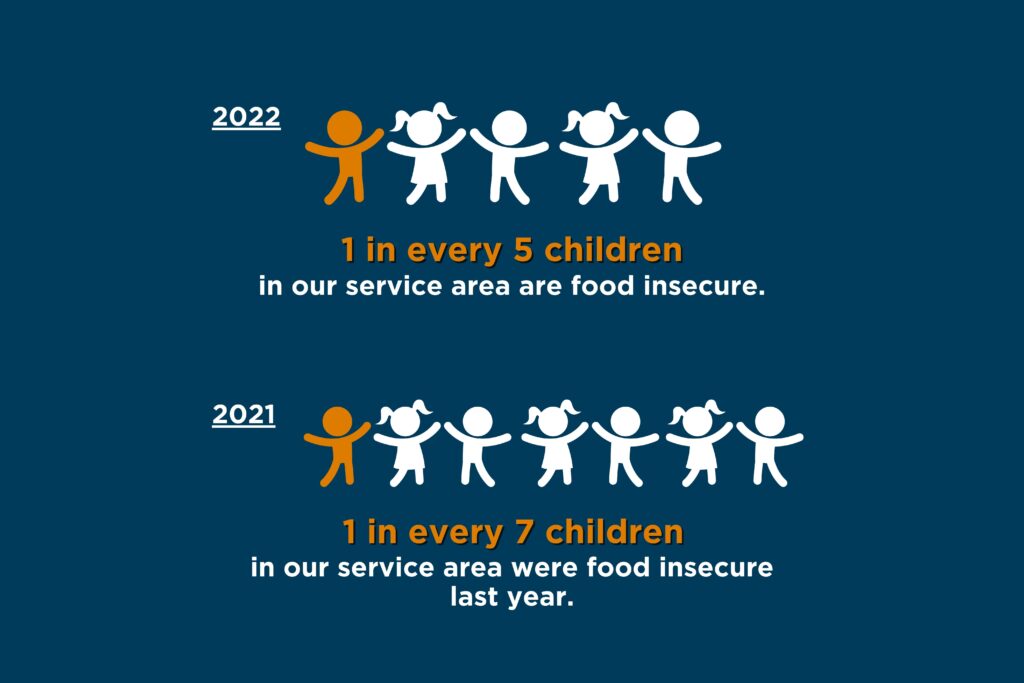 2022

1 in every 5 children
in our service area are food insecure.

2021

1 in every 7 children
in our service area were food insecure last year.